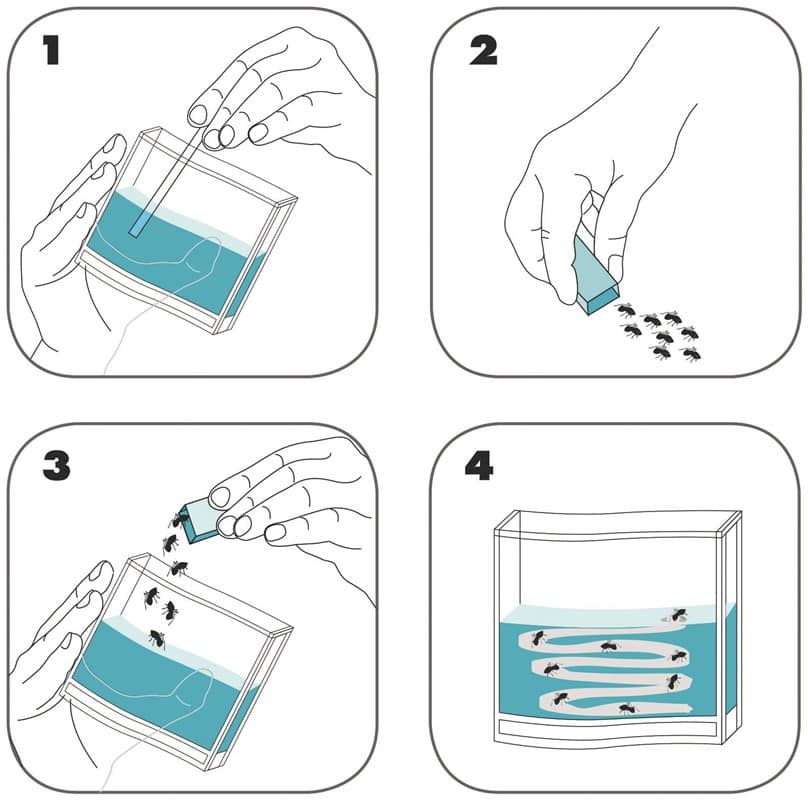 1

2

3

4